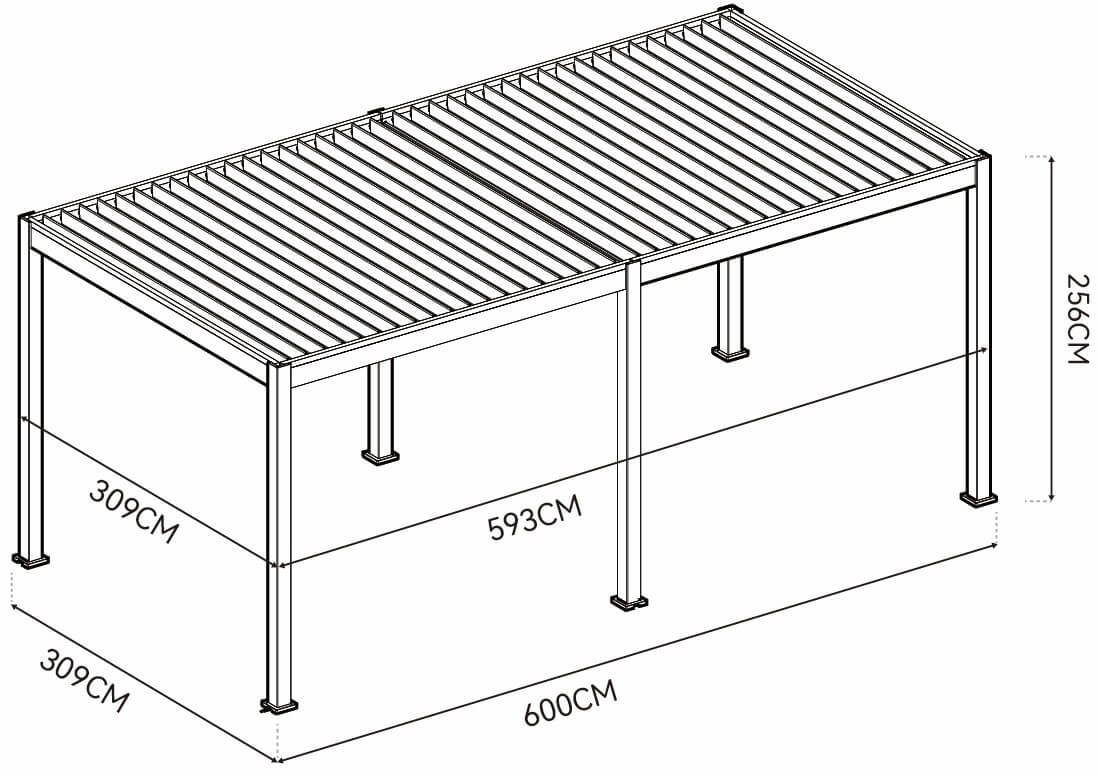 256CM

309CM

593CM

309CM

600CM